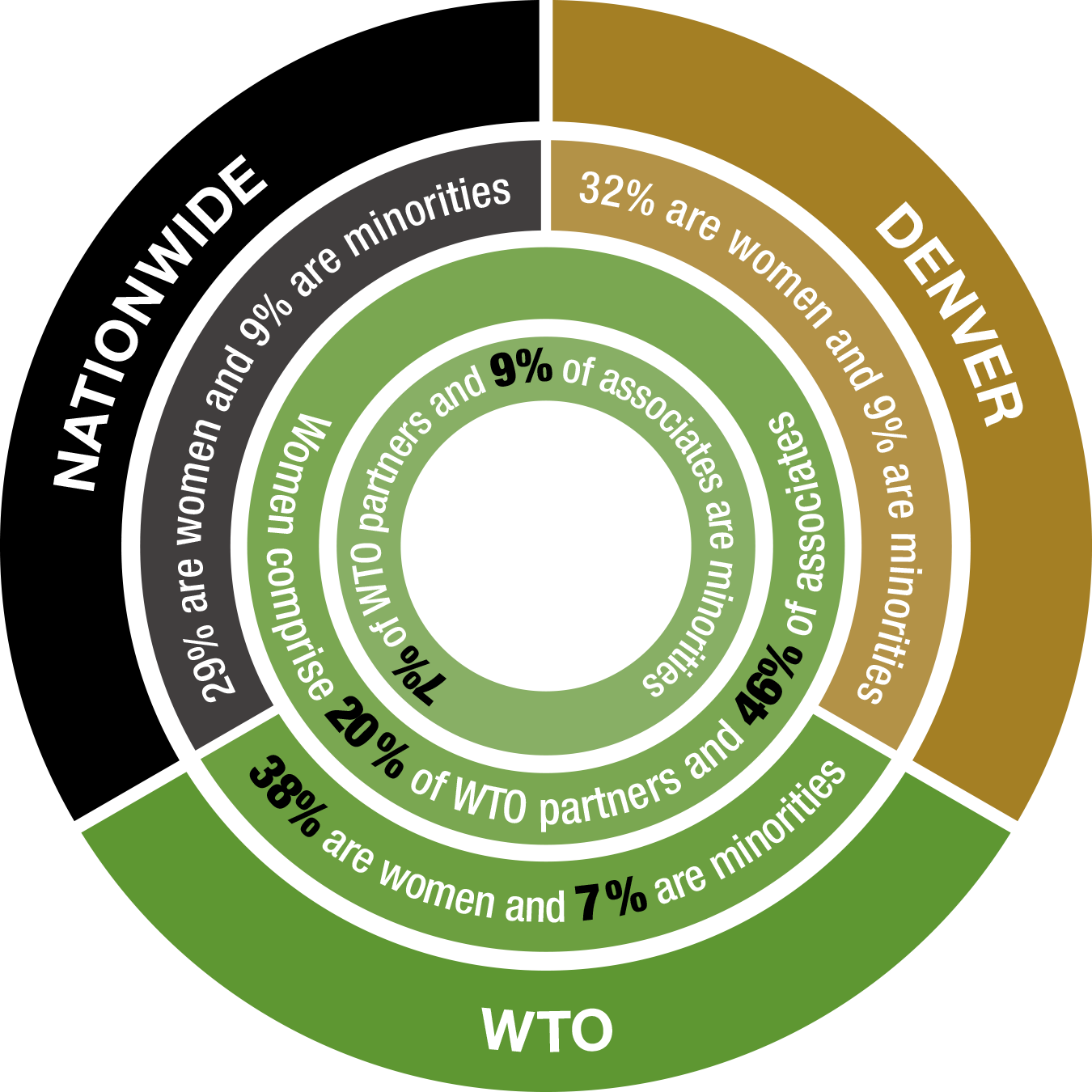 NATIONWIDE

29% are women and 9% are minorities

DENVER

32% are women and 9% are minorities

WTO

38% are women and 7% are minorities

Women comprise 20% of WTO partners and 46% of associates

7% of WTO partners and 9% of associates are minorities